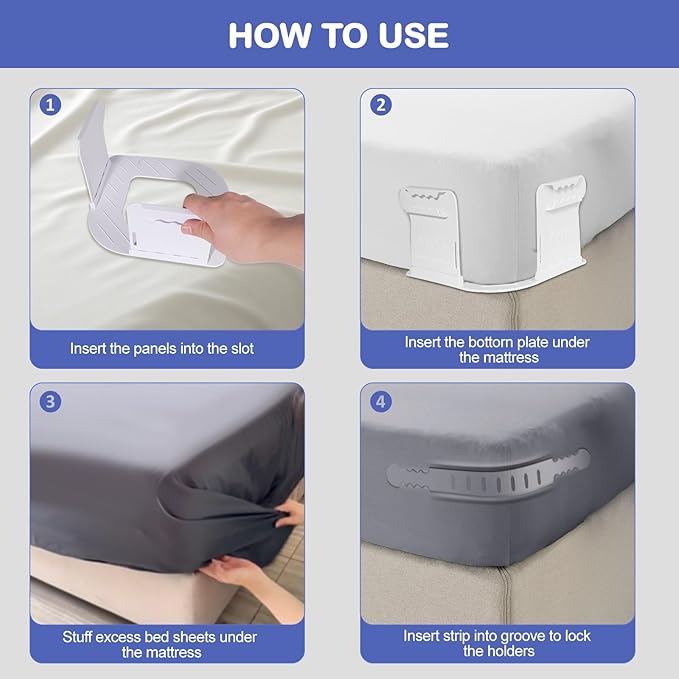 HOW TO USE

1

Insert the panels into the slot

2

Insert the bottom plate under the mattress

3

Stuff excess bed sheets under the mattress

4

Insert strip into groove to lock the holders